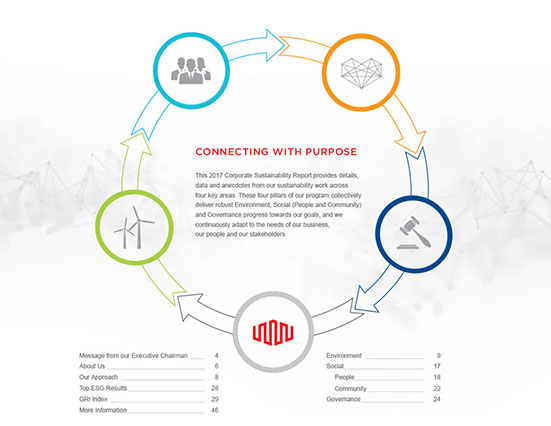 CONNECTING WITH PURPOSE

This 2017 Corporate Sustainability Report provides details, data and anecdotes from our sustainability work across four key areas. These four pillars of our program collectively deliver robust Environment, Social (People and Community) and Governance progress towards our goals, and we continuously adapt to the needs of our business, our people and our stakeholders.

Message from our Executive Chairman 4
About Us 6
Our Approach 8
Top ESG Results 28
GRI Index 29
More Information 46

Environment 9
Social 17
People 18
Community 22
Governance 24